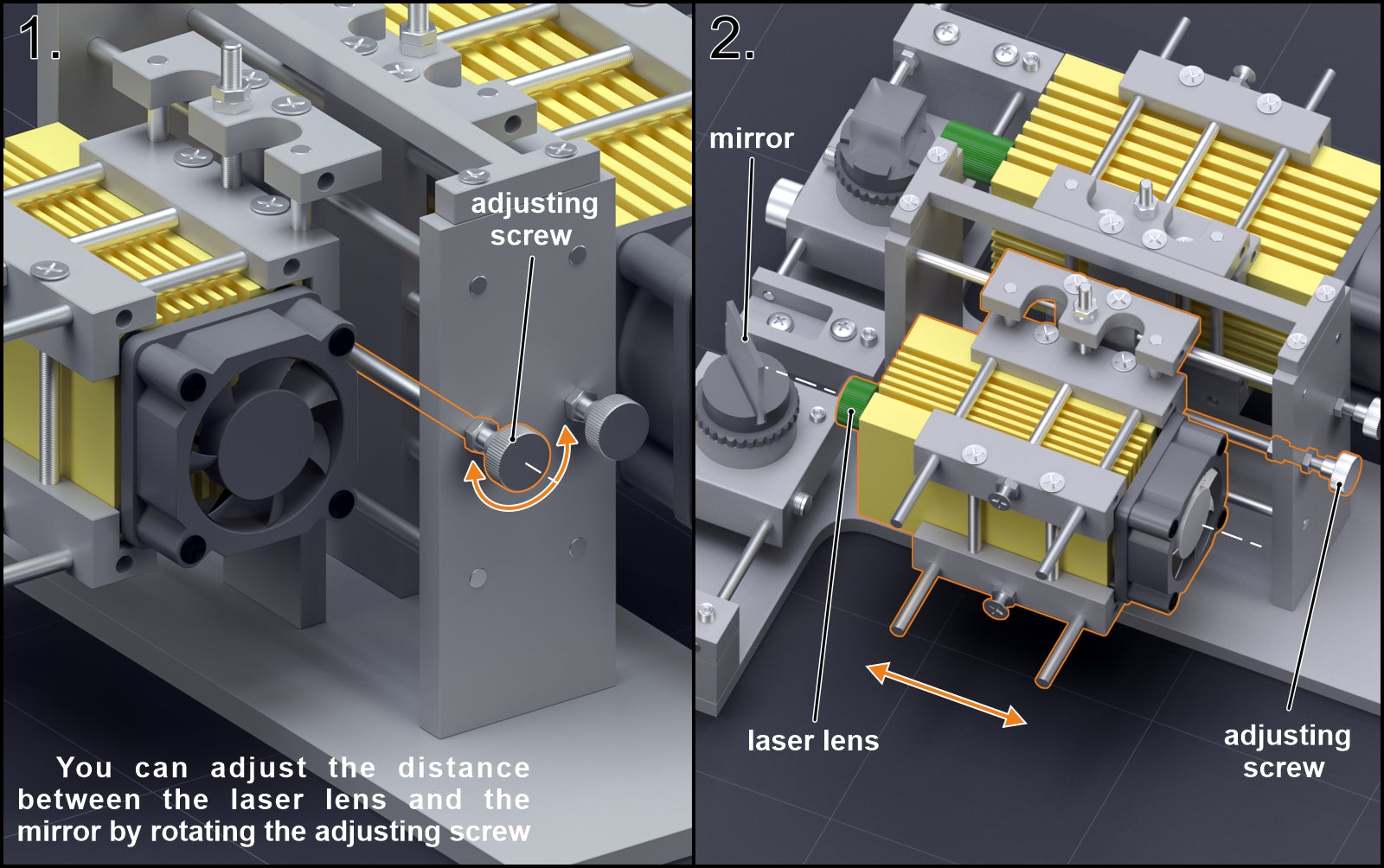 1.

adjusting screw

You can adjust the distance between the laser lens and the mirror by rotating the adjusting screw

2.

mirror

laser lens

adjusting screw